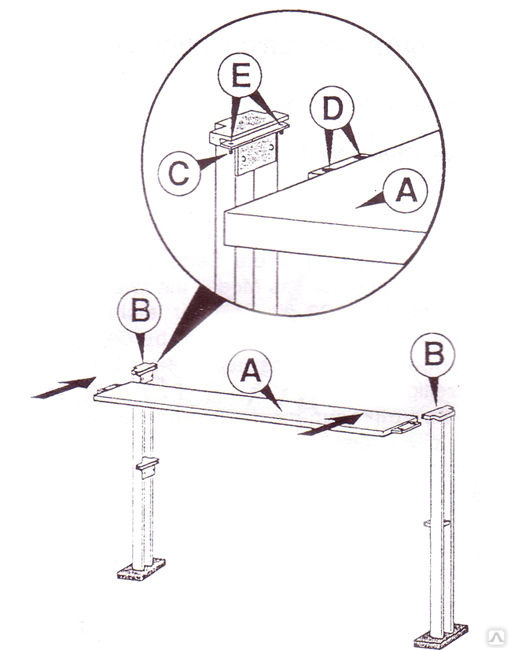 E
D
C
A
B
A
B